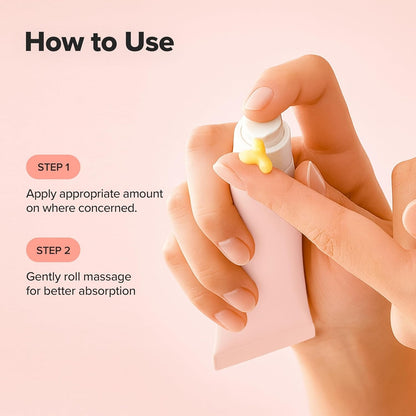 How to Use

STEP 1

Apply appropriate amount on where concerned.

STEP 2

Gently roll massage for better absorption