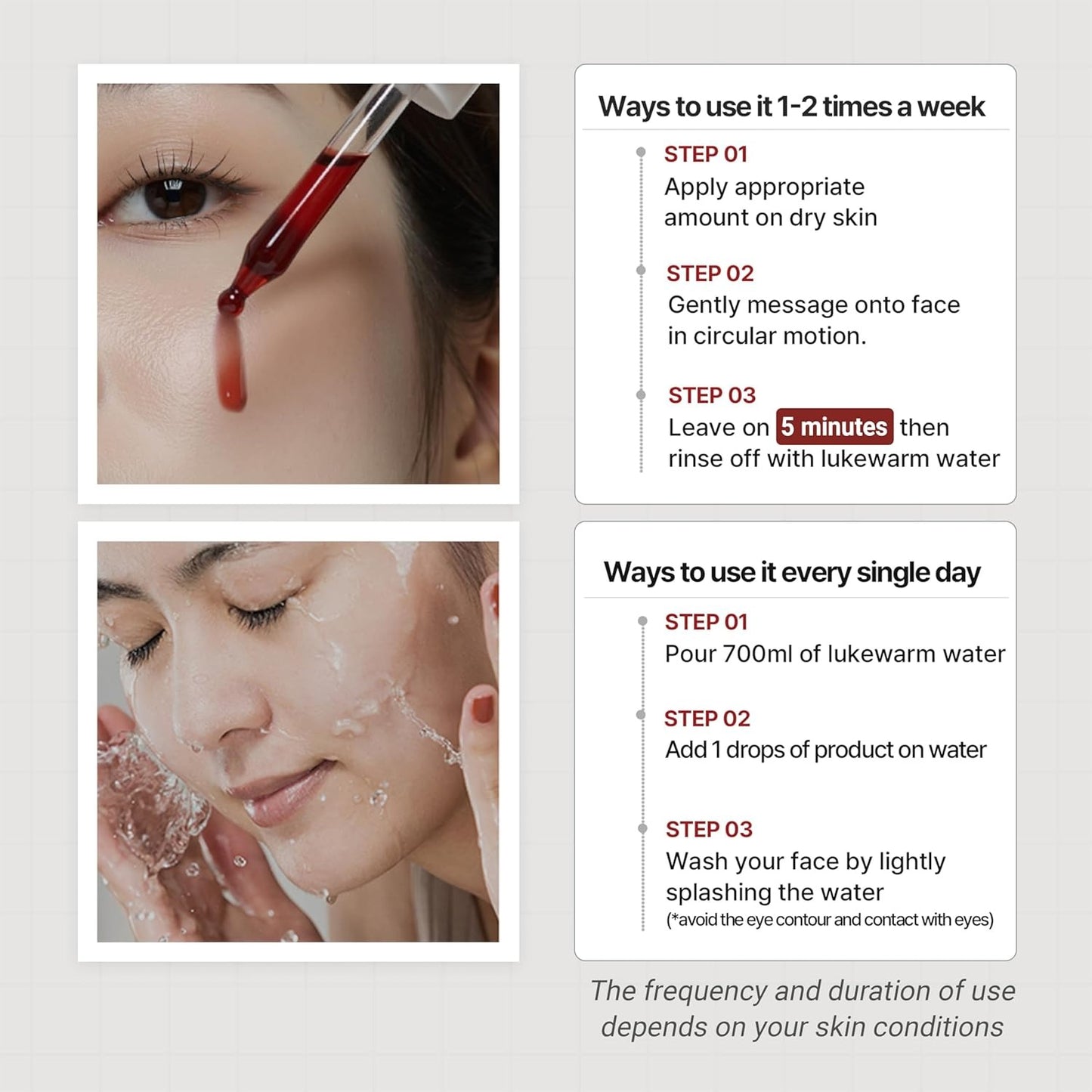 Ways to use it 1-2 times a week

STEP 01
Apply appropriate amount on dry skin

STEP 02
Gently message onto face in circular motion.

STEP 03
Leave on 5 minutes then rinse off with lukewarm water

Ways to use it every single day

STEP 01
Pour 700ml of lukewarm water

STEP 02
Add 1 drops of product on water

STEP 03
Wash your face by lightly splashing the water
(*avoid the eye contour and contact with eyes)

The frequency and duration of use depends on your skin conditions