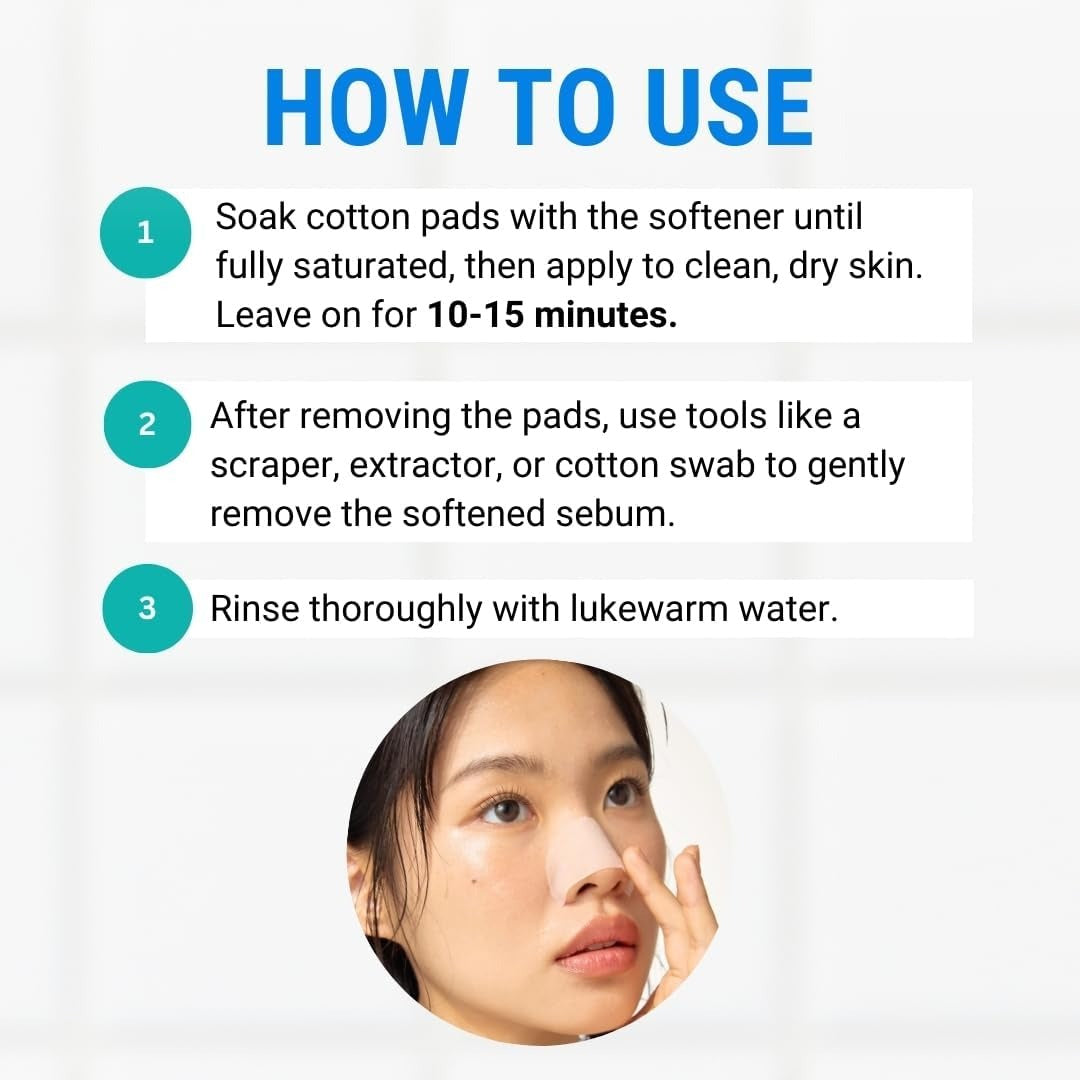 HOW TO USE

1 Soak cotton pads with the softener until fully saturated, then apply to clean, dry skin. Leave on for 10-15 minutes.

2 After removing the pads, use tools like a scraper, extractor, or cotton swab to gently remove the softened sebum.

3 Rinse thoroughly with lukewarm water.