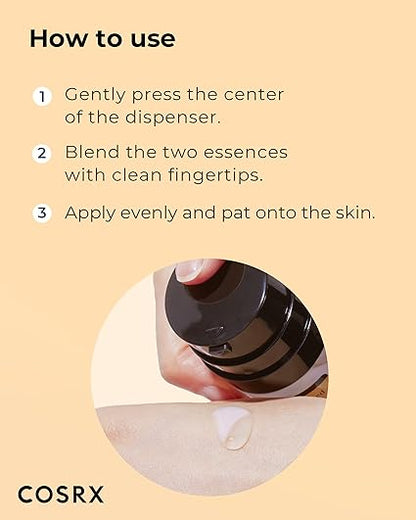 How to use

1 Gently press the center of the dispenser.

2 Blend the two essences with clean fingertips.

3 Apply evenly and pat onto the skin.

COSRX