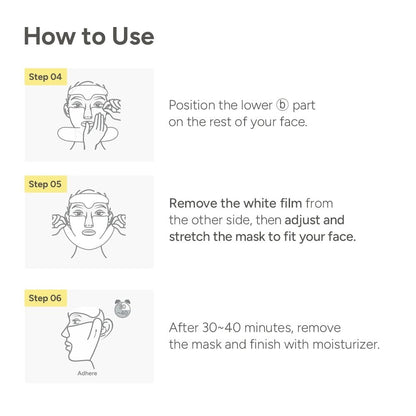 How to Use

Step 04

Position the lower ⓑ part on the rest of your face.

Step 05

Remove the white film from the other side, then adjust and stretch the mask to fit your face.

Step 06

Adhere

After 30~40 minutes, remove the mask and finish with moisturizer.