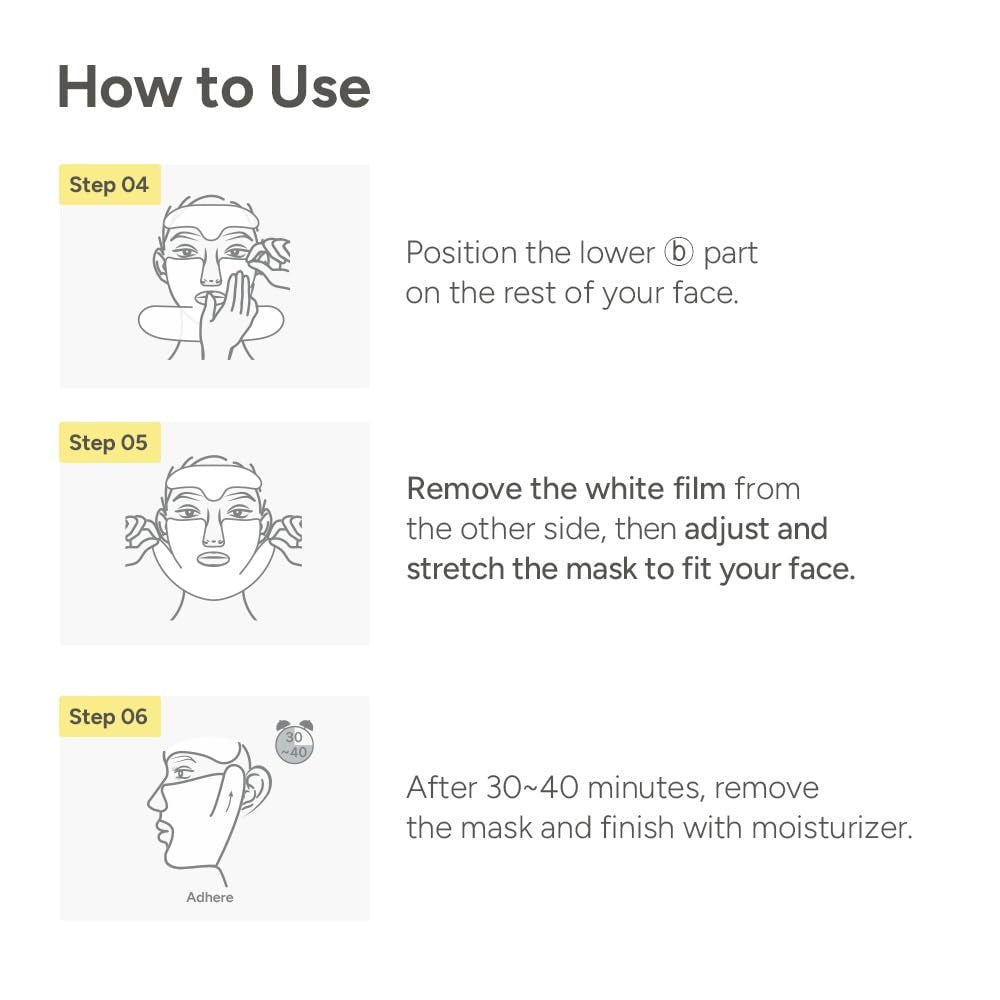 How to Use

Step 04

Position the lower ⓑ part on the rest of your face.

Step 05

Remove the white film from the other side, then adjust and stretch the mask to fit your face.

Step 06

30 ~40

Adhere

After 30~40 minutes, remove the mask and finish with moisturizer.